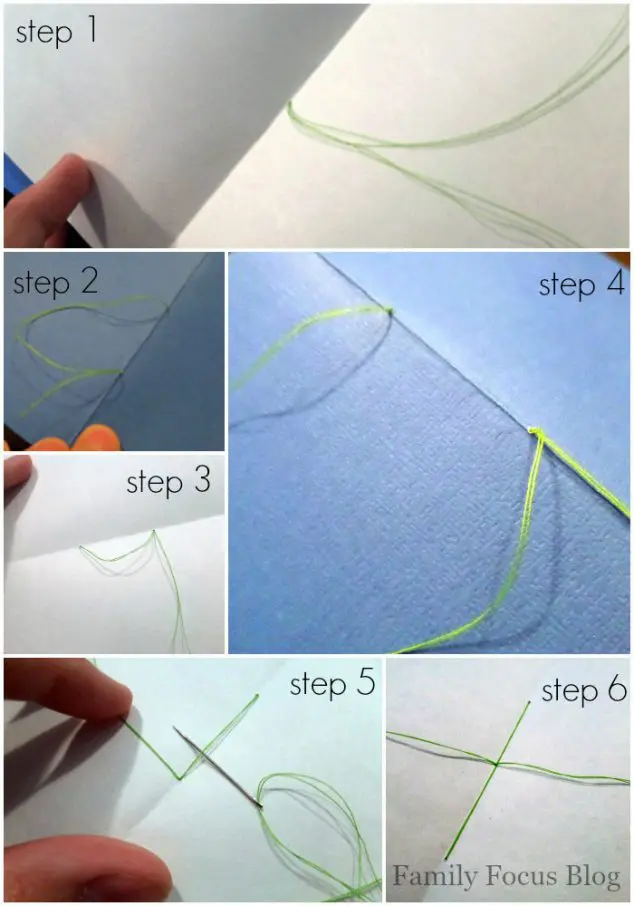 step 1

step 2

step 4

step 3

step 5

step 6

Family Focus Blog