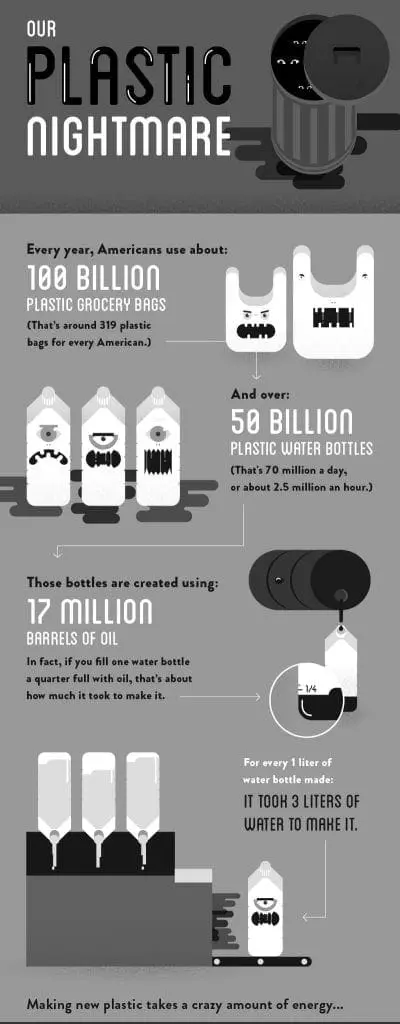 OUR
PLASTIC
NIGHTMARE

Every year, Americans use about:
100 BILLION
PLASTIC GROCERY BAGS
(That's around 319 plastic bags for every American.)

And over:
50 BILLION
PLASTIC WATER BOTTLES
(That's 70 million a day, or about 2.5 million an hour.)

Those bottles are created using:
17 MILLION
BARRELS OF OIL
In fact, if you fill one water bottle a quarter full with oil, that's about how much it took to make it.

1/4

For every 1 liter of water bottle made:
IT TOOK 3 LITERS OF WATER TO MAKE IT.

Making new plastic takes a crazy amount of energy...