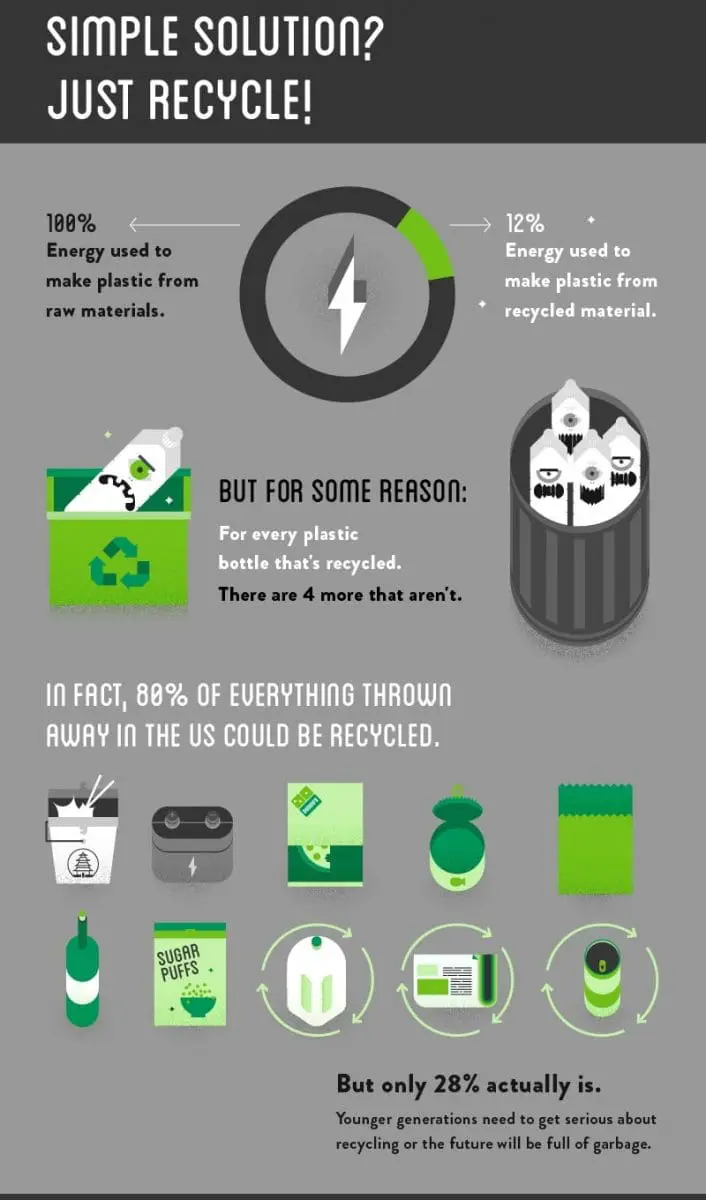 SIMPLE SOLUTION?
JUST RECYCLE!

100%
Energy used to make plastic from raw materials.

12%
Energy used to make plastic from recycled material.

BUT FOR SOME REASON:
For every plastic bottle that's recycled.
There are 4 more that aren't.

IN FACT, 80% OF EVERYTHING THROWN AWAY IN THE US COULD BE RECYCLED.

SUGAR PUFFS

But only 28% actually is.
Younger generations need to get serious about recycling or the future will be full of garbage.