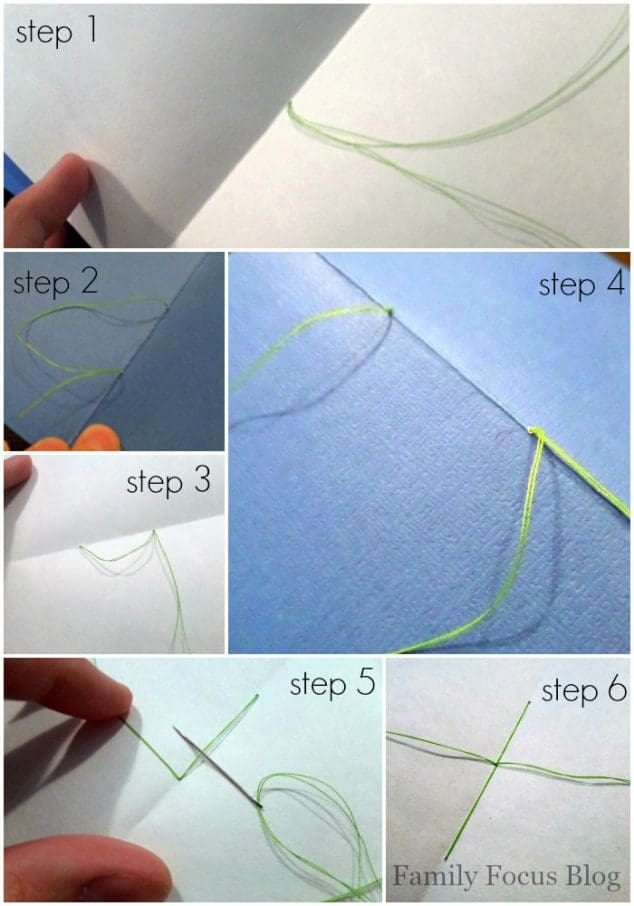 step 1

step 2

step 4

step 3

step 5

step 6

Family Focus Blog